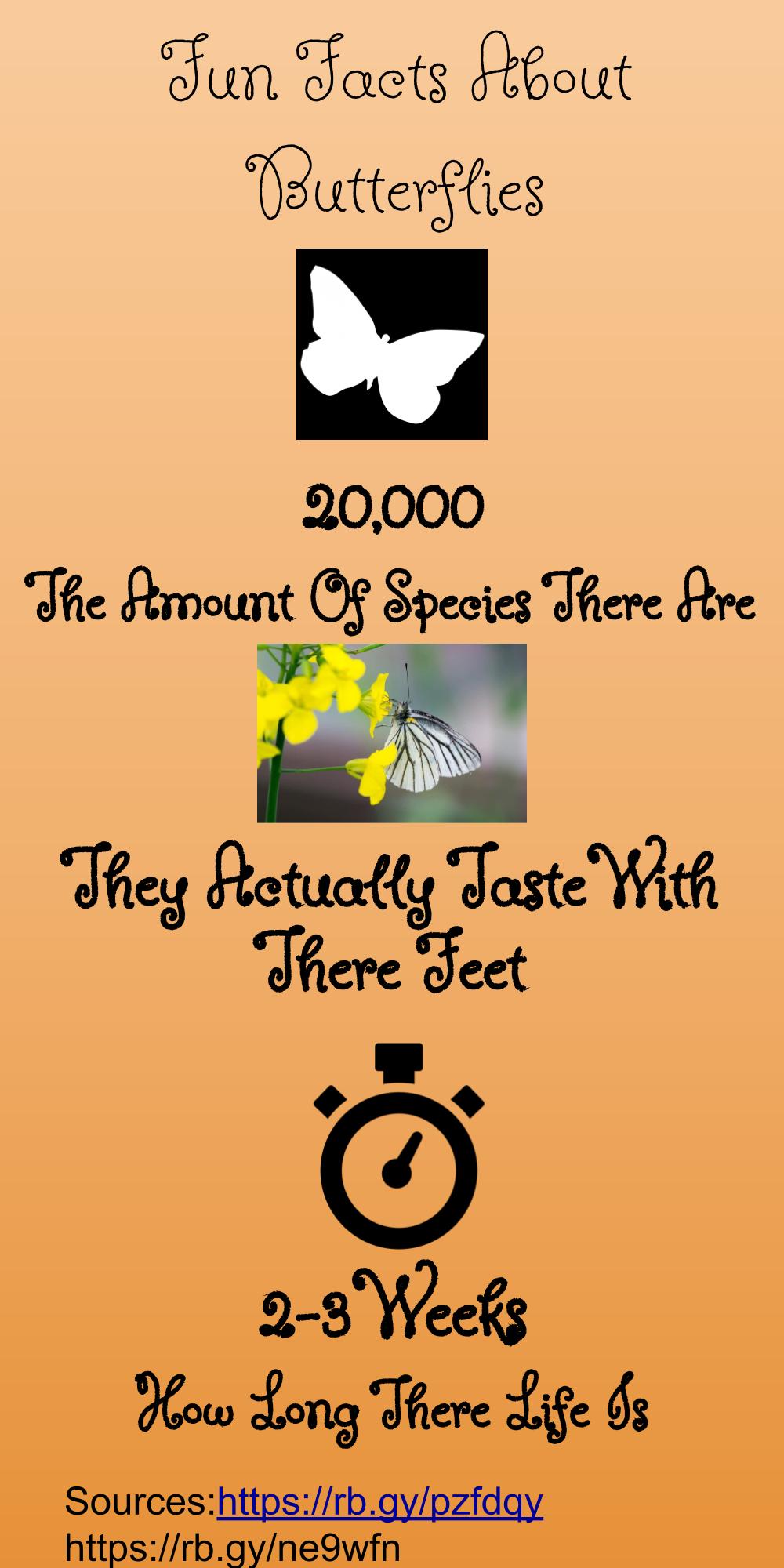 Fun Facts About Butterflies

20,000
The Amount Of Species There Are

They Actually Taste With There Feet

2-3 Weeks
How Long There Life Is

Sources:https://rb.gy/pzfdqy
https://rb.gy/ne9wfn